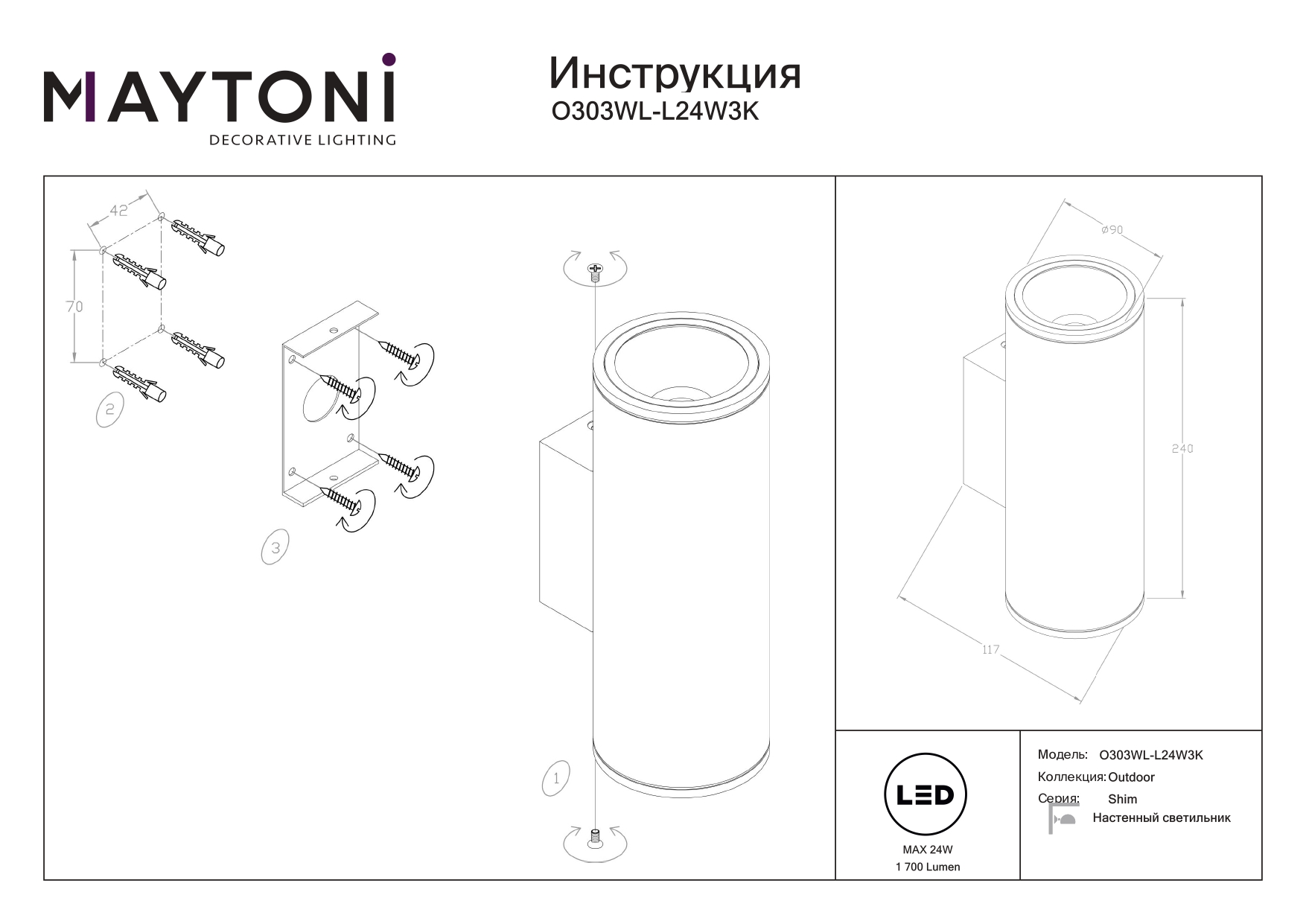 MAYTONI
DECORATIVE LIGHTING

Инструкция
O303WL-L24W3K

42
70
2
3
1

ø90
240
117

LED
MAX 24W
1 700 Lumen

Модель: O303WL-L24W3K
Коллекция: Outdoor
Серия: Shim
Настенный светильник