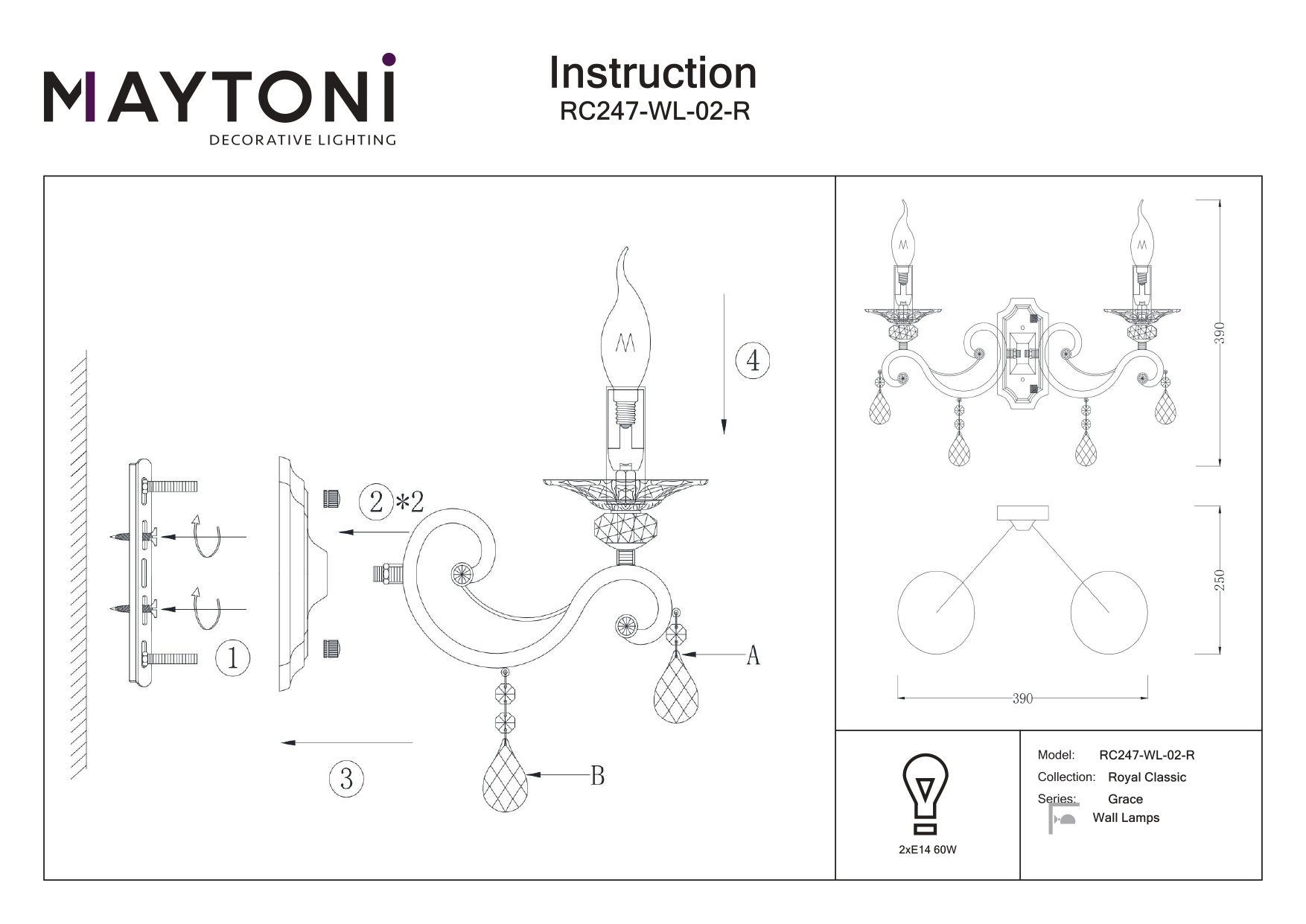 MAYTONI
DECORATIVE LIGHTING

Instruction
RC247-WL-02-R

4

2 *2

1

A

3

B

390

250

390

2xE14 60W

Model: RC247-WL-02-R
Collection: Royal Classic
Series: Grace
Wall Lamps