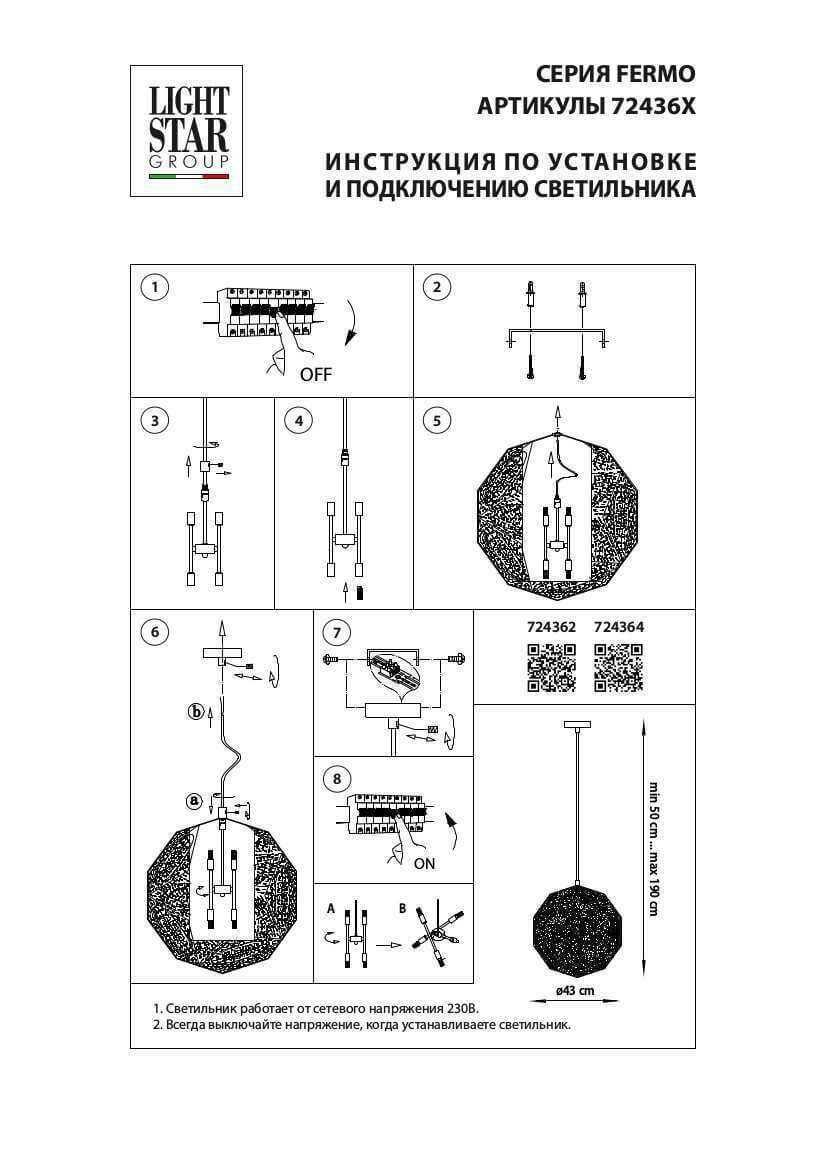 LIGHT STAR GROUP

СЕРИЯ FERMO
АРТИКУЛЫ 72436X

ИНСТРУКЦИЯ ПО УСТАНОВКЕ
И ПОДКЛЮЧЕНИЮ СВЕТИЛЬНИКА

1
OFF

2

3

4

5

6
b
a

7

8
ON

A
B

724362 724364

min 50 cm ... max 190 cm

ø43 cm

1. Светильник работает от сетевого напряжения 230В.
2. Всегда выключайте напряжение, когда устанавливаете светильник.