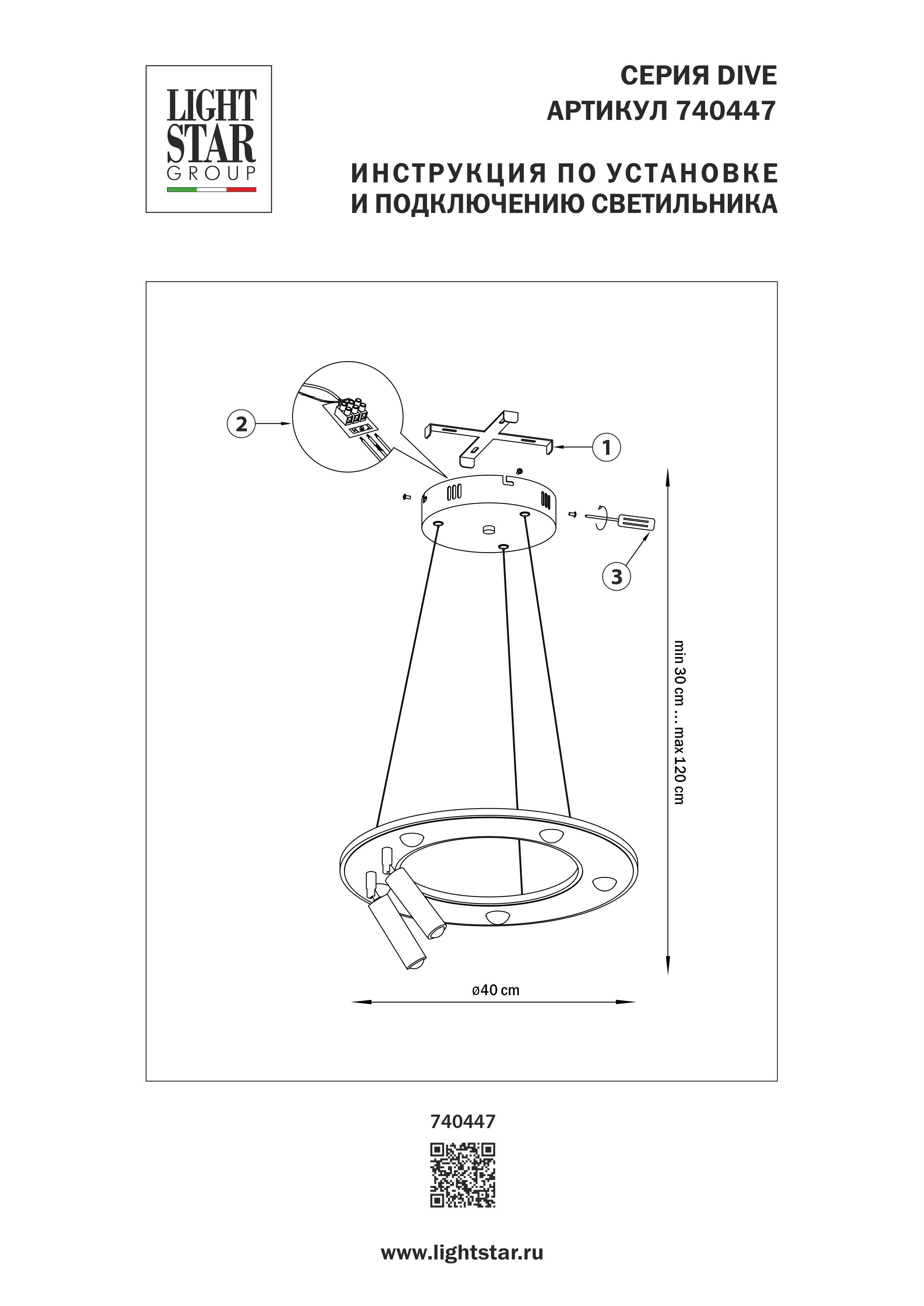 LIGHT STAR GROUP

СЕРИЯ DIVE
АРТИКУЛ 740447

ИНСТРУКЦИЯ ПО УСТАНОВКЕ И ПОДКЛЮЧЕНИЮ СВЕТИЛЬНИКА

2

1

3

min 30 cm ... max 120 cm

ø40 cm

740447

www.lightstar.ru