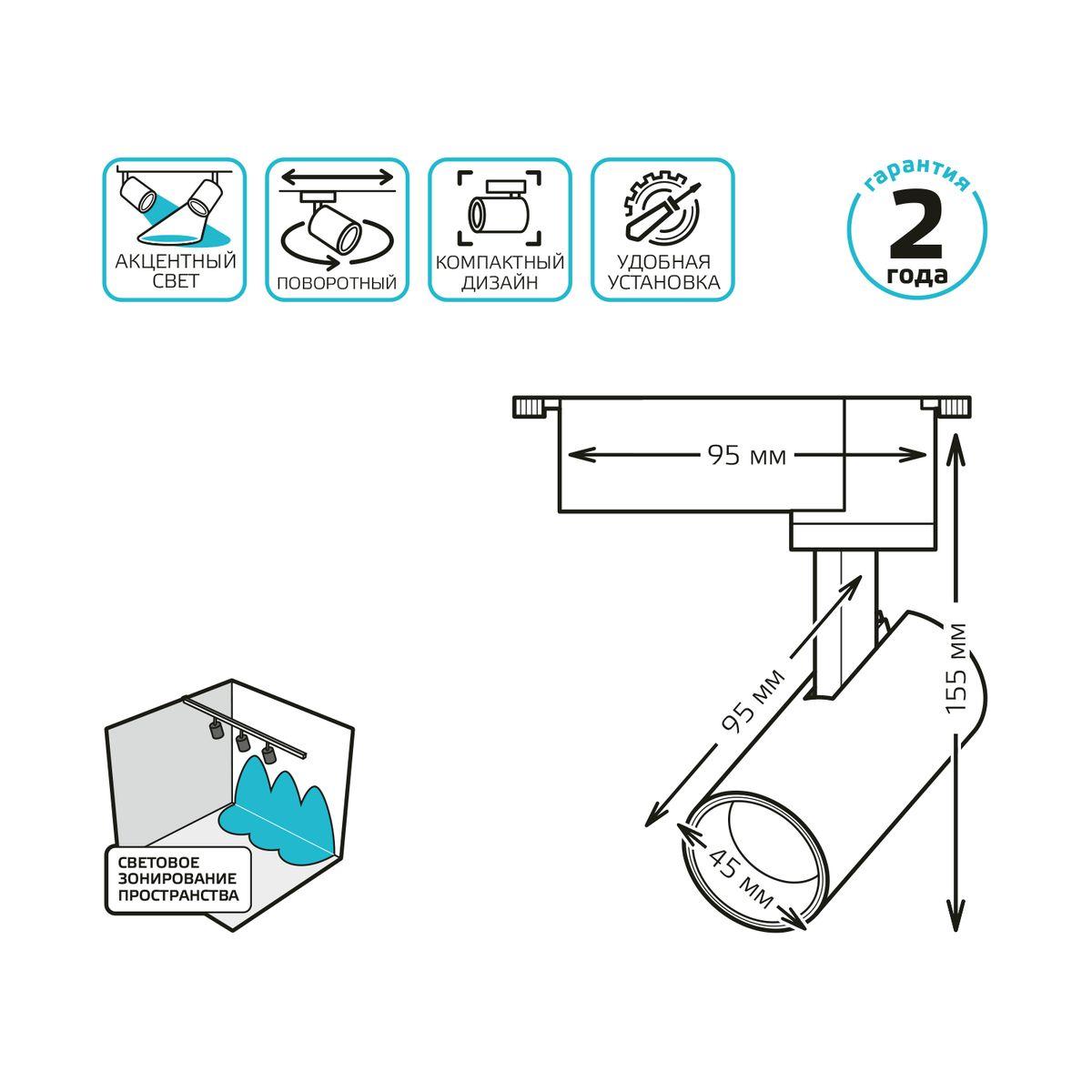 АКЦЕНТНЫЙ СВЕТ

ПОВОРОТНЫЙ

КОМПАКТНЫЙ ДИЗАЙН

УДОБНАЯ УСТАНОВКА

гарантия 2 года

95 мм

95 мм

155 мм

45 мм

СВЕТОВОЕ ЗОНИРОВАНИЕ ПРОСТРАНСТВА