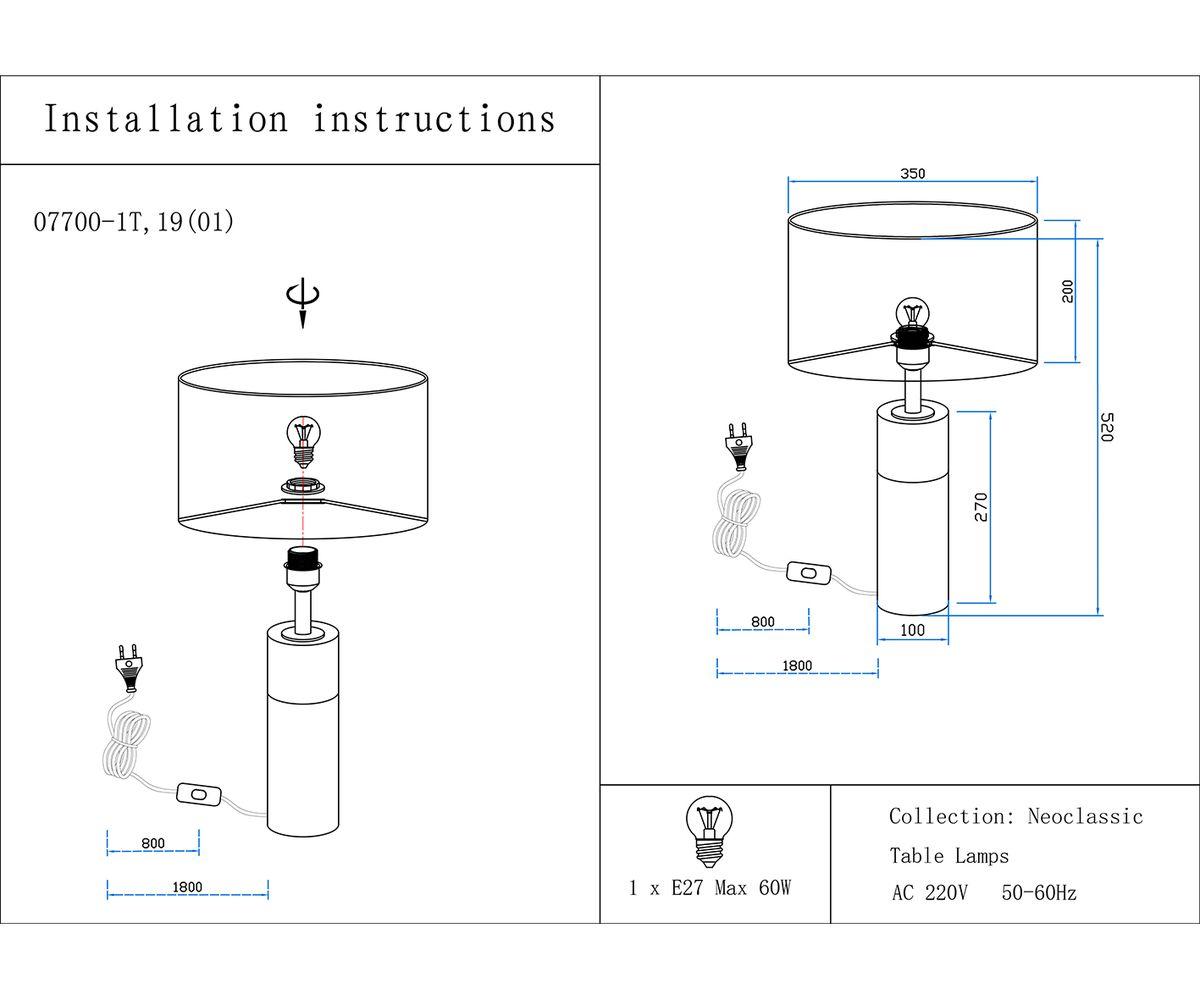 Installation instructions

07700-1T,19(01)

800

1800

350

200

520

270

800

100

1800

1 x E27 Max 60W

Collection: Neoclassic

Table Lamps

AC 220V 50-60Hz