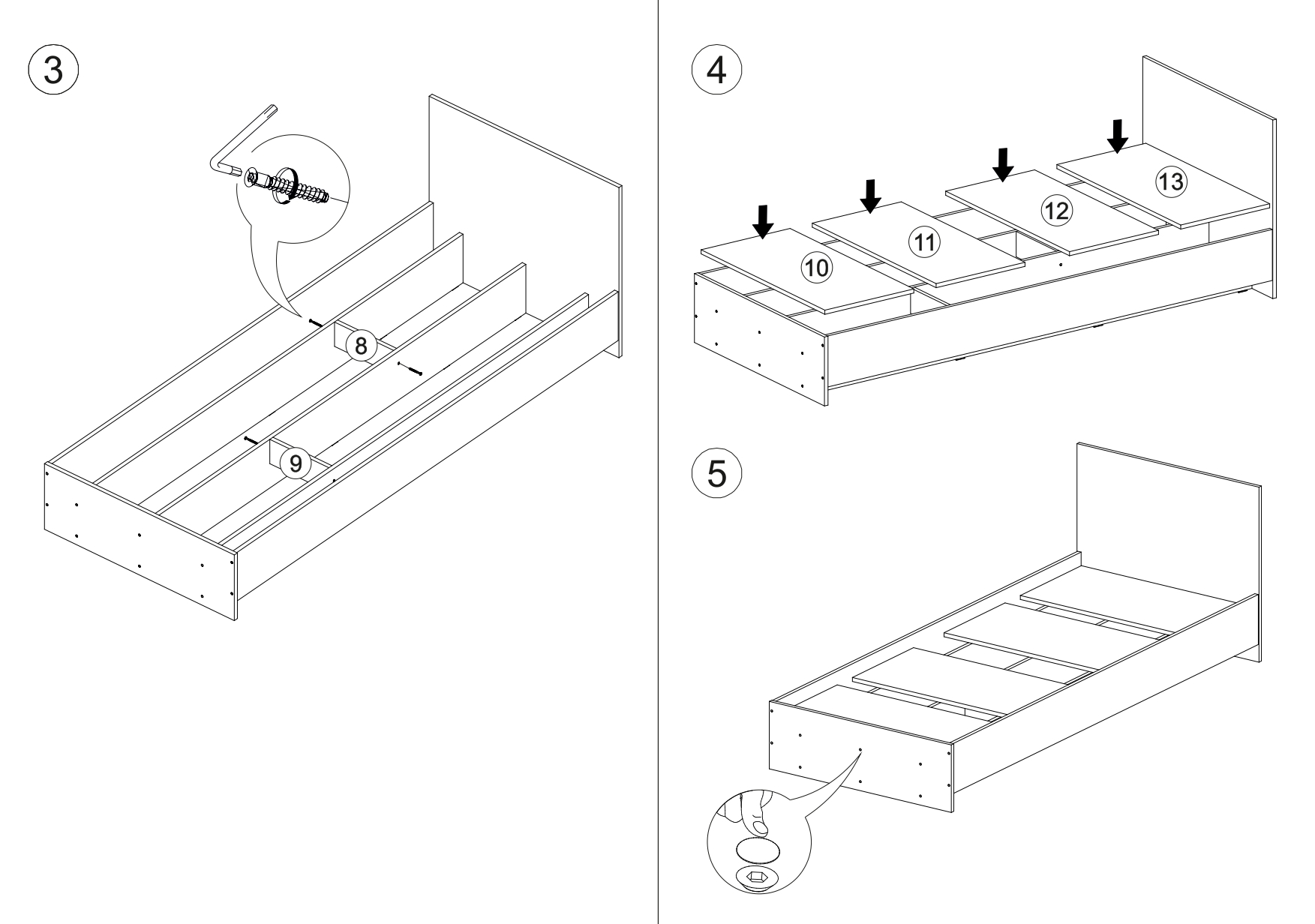 3

8

9

4

10

11

12

13

5