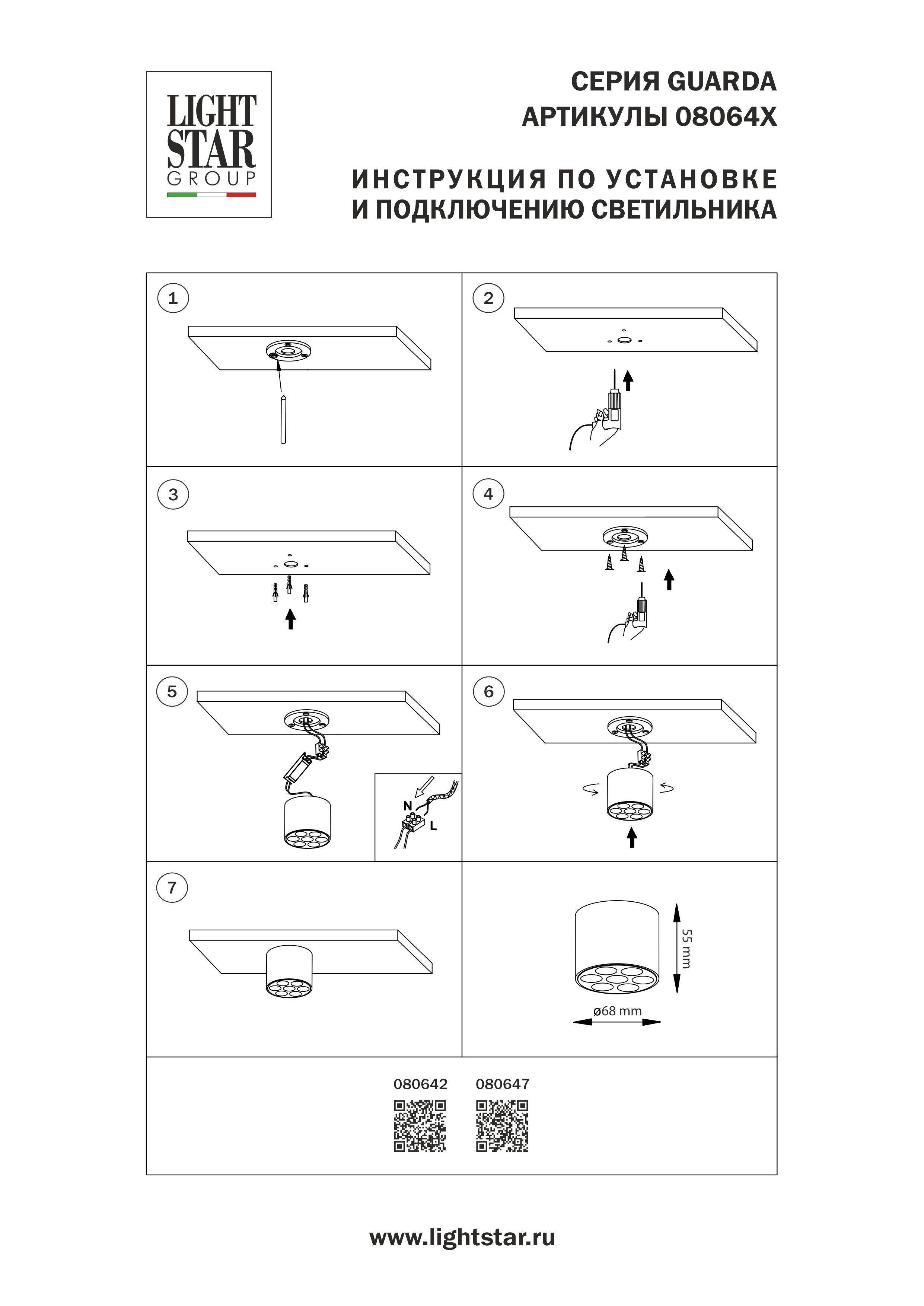 LIGHT STAR GROUP

СЕРИЯ GUARDA
АРТИКУЛЫ 08064X

ИНСТРУКЦИЯ ПО УСТАНОВКЕ
И ПОДКЛЮЧЕНИЮ СВЕТИЛЬНИКА

1

2

3

4

5

N

L

6

7

55 mm

ø68 mm

080642 080647

www.lightstar.ru