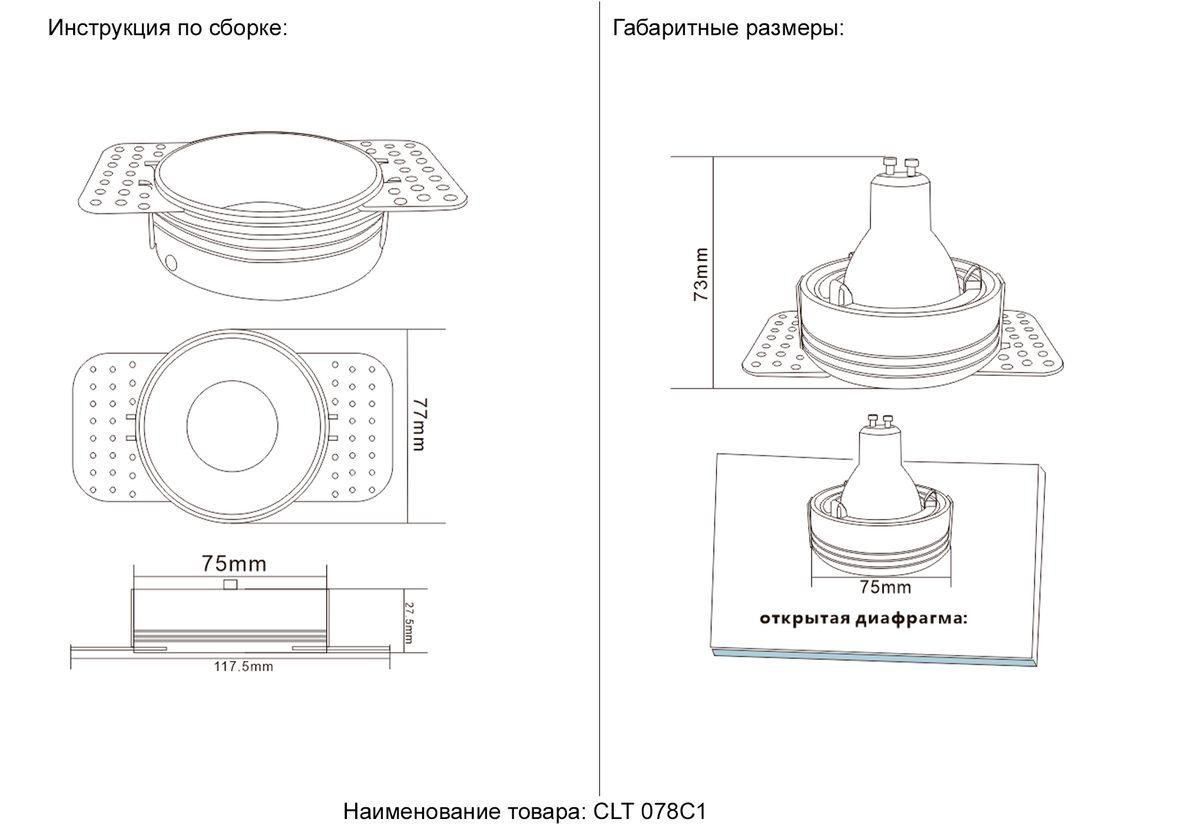 Инструкция по сборке:

77mm

75mm

27.5mm

117.5mm

Габаритные размеры:

73mm

75mm

открытая диафрагма:

Наименование товара: CLT 078C1