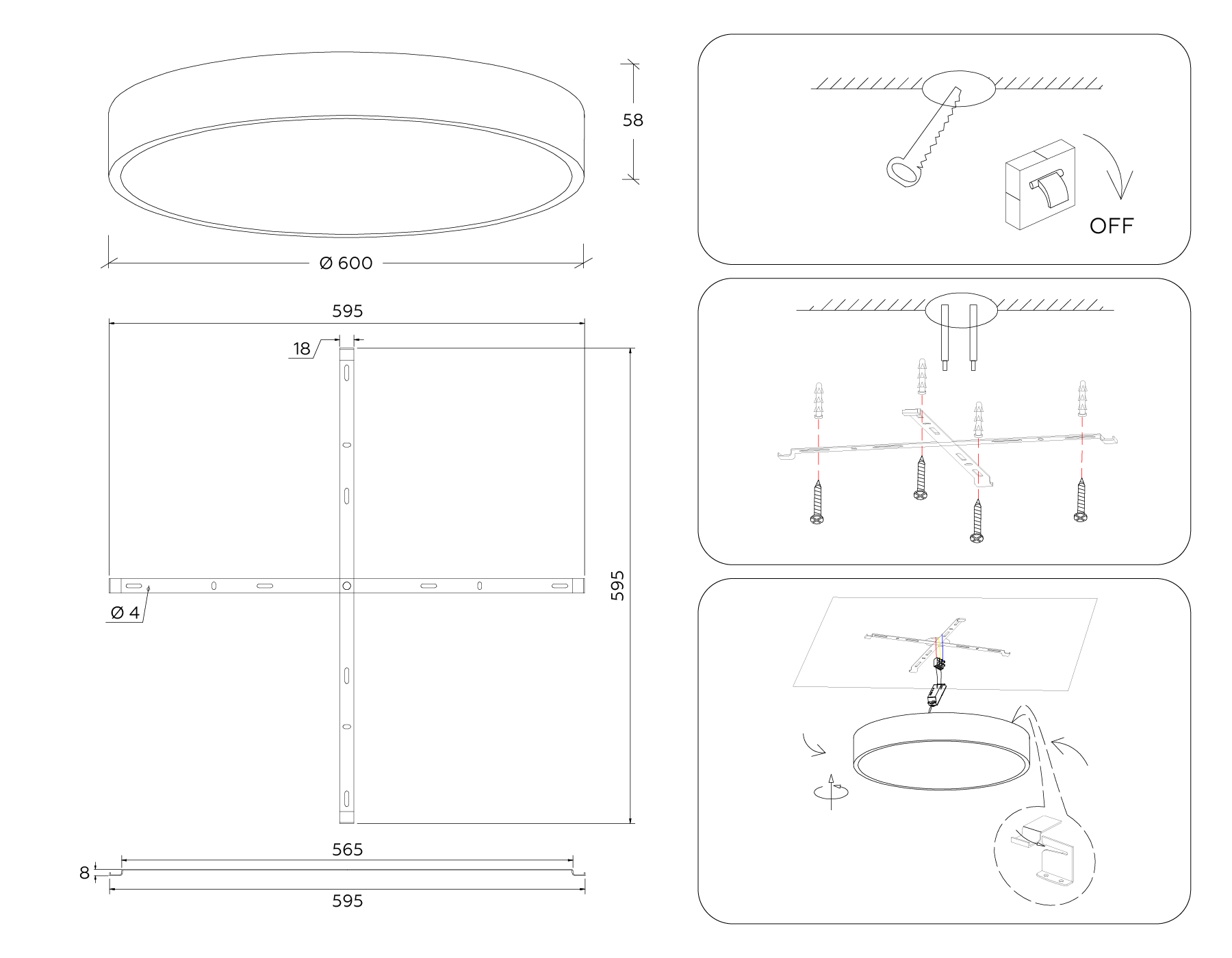 58

Ø 600

595

18

595

Ø 4

565

8

595

OFF