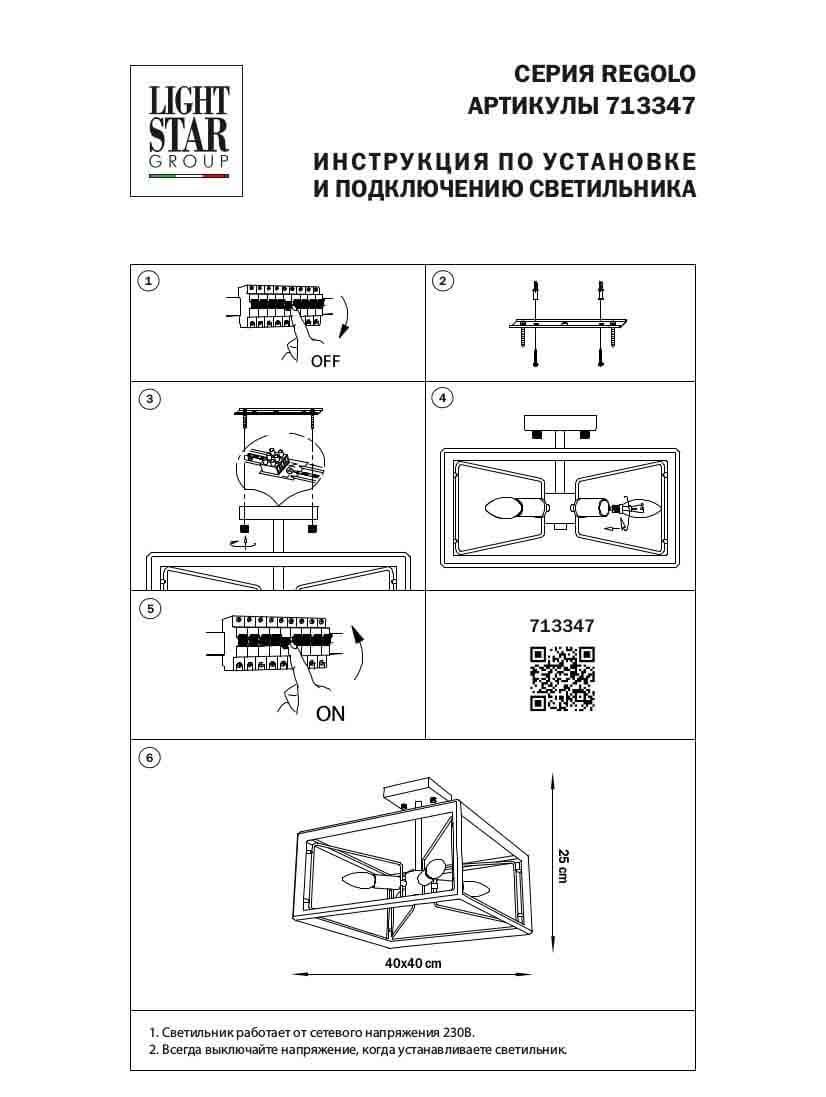 LIGHT STAR GROUP

СЕРИЯ REGOLO
АРТИКУЛЫ 713347

ИНСТРУКЦИЯ ПО УСТАНОВКЕ И ПОДКЛЮЧЕНИЮ СВЕТИЛЬНИКА

1

OFF

2

3

4

5

ON

713347

6

25 cm

40x40 cm

1. Светильник работает от сетевого напряжения 230В.
2. Всегда выключайте напряжение, когда устанавливаете светильник.