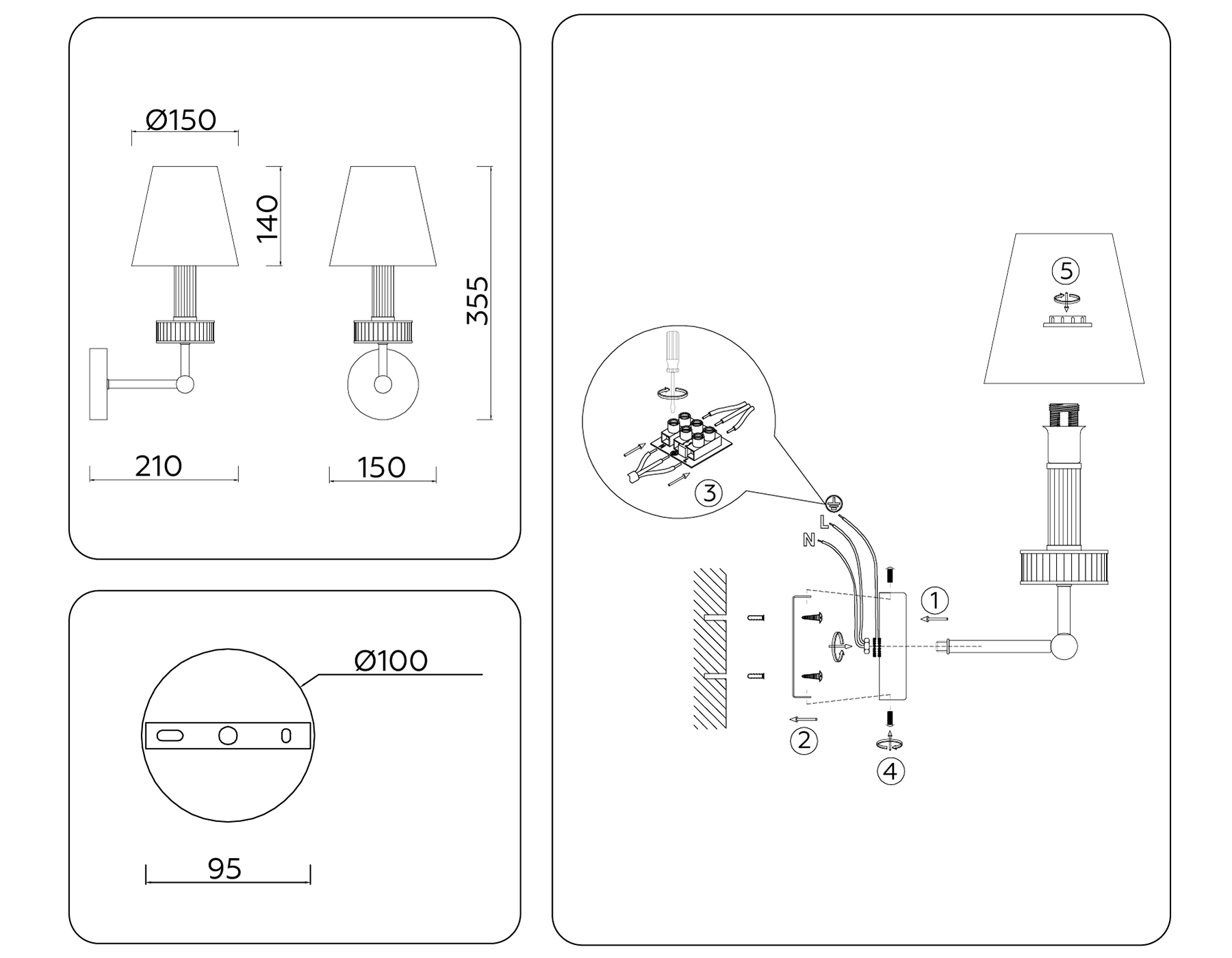 Ø150

140

355

210

150

Ø100

95

5

3

L

N

1

2

4