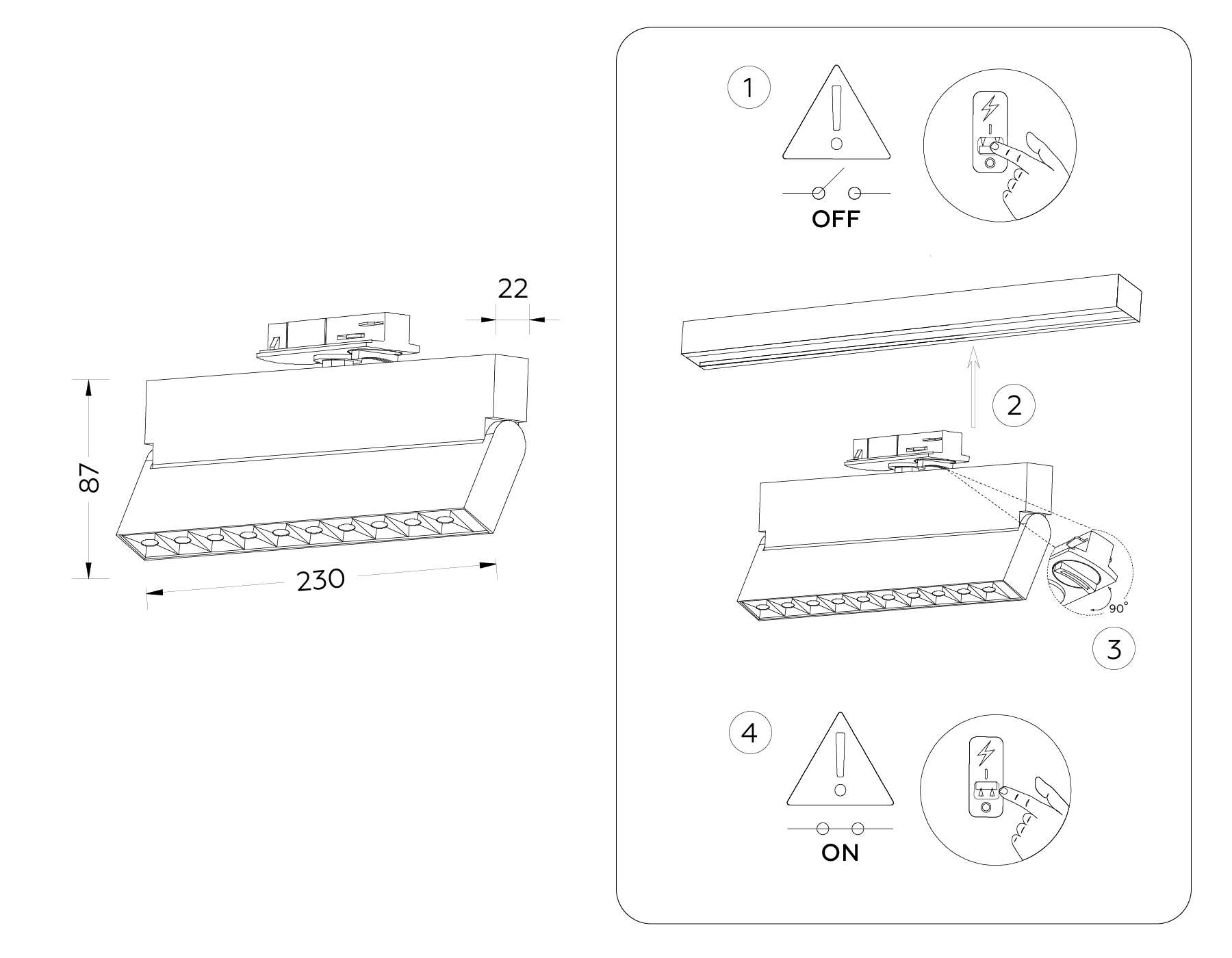 22

87

230

1

OFF

2

90°

3

4

ON