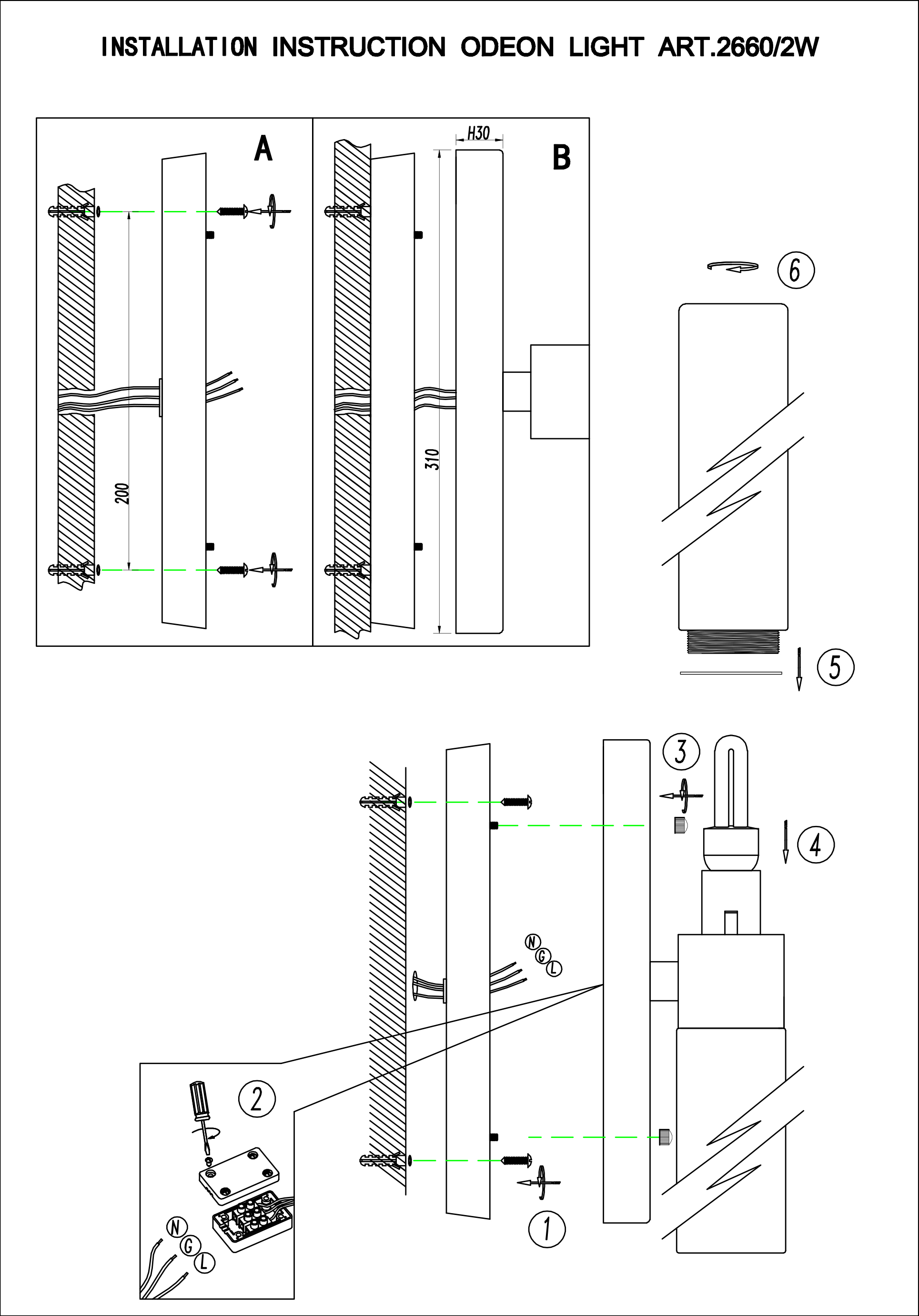 INSTALLATION INSTRUCTION ODEON LIGHT ART.2660/2W

A

200

B

H30

310

6

5

3

4

N
G
L

2

N
G
L

1