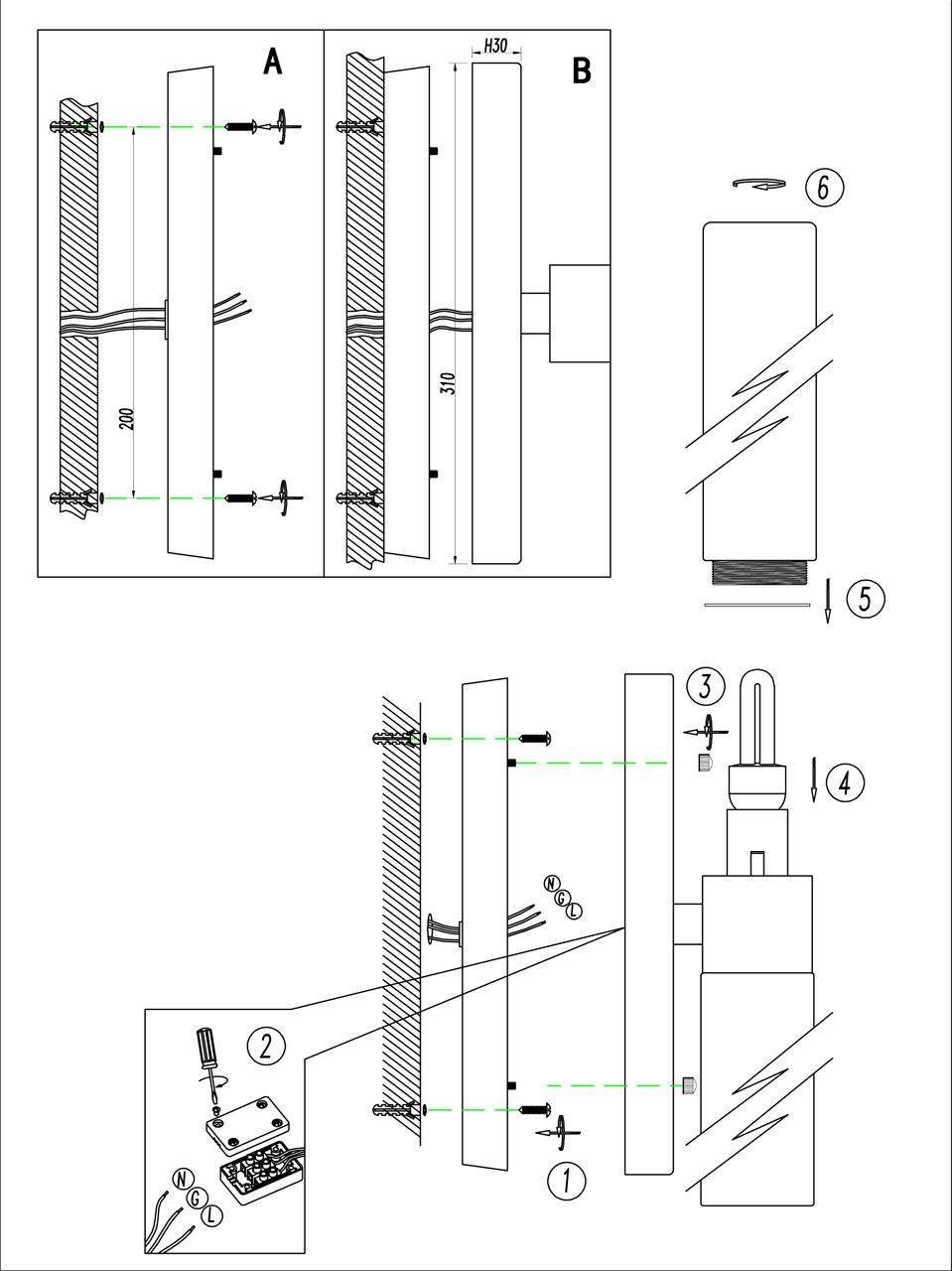 A
200
B
H30
310
6
5
3
4
N
G
L
2
N
G
L
1