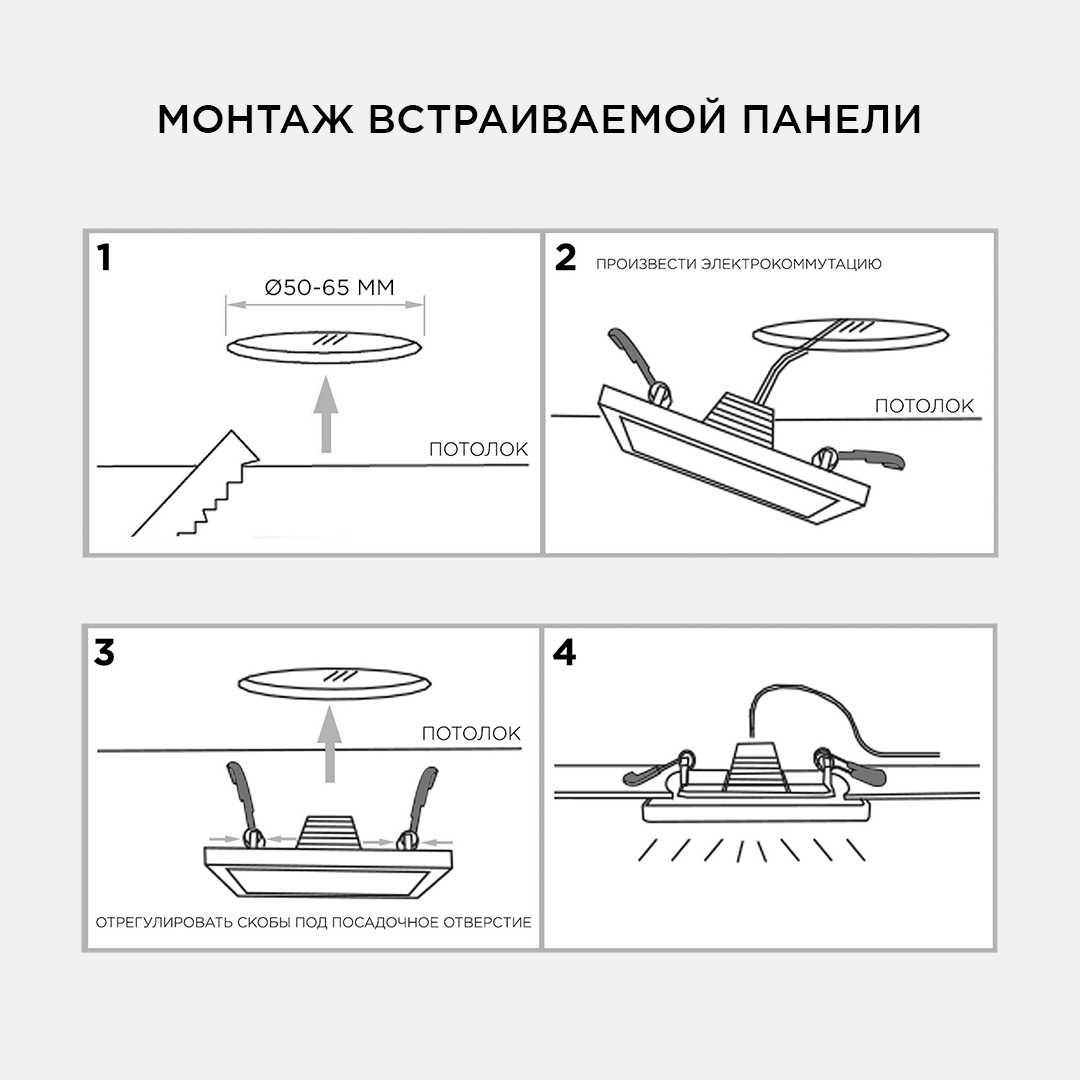 МОНТАЖ ВСТРАИВАЕМОЙ ПАНЕЛИ

1
Ø50-65 ММ
ПОТОЛОК

2
ПРОИЗВЕСТИ ЭЛЕКТРОКОММУТАЦИЮ
ПОТОЛОК

3
ПОТОЛОК
ОТРЕГУЛИРОВАТЬ СКОБЫ ПОД ПОСАДОЧНОЕ ОТВЕРСТИЕ

4