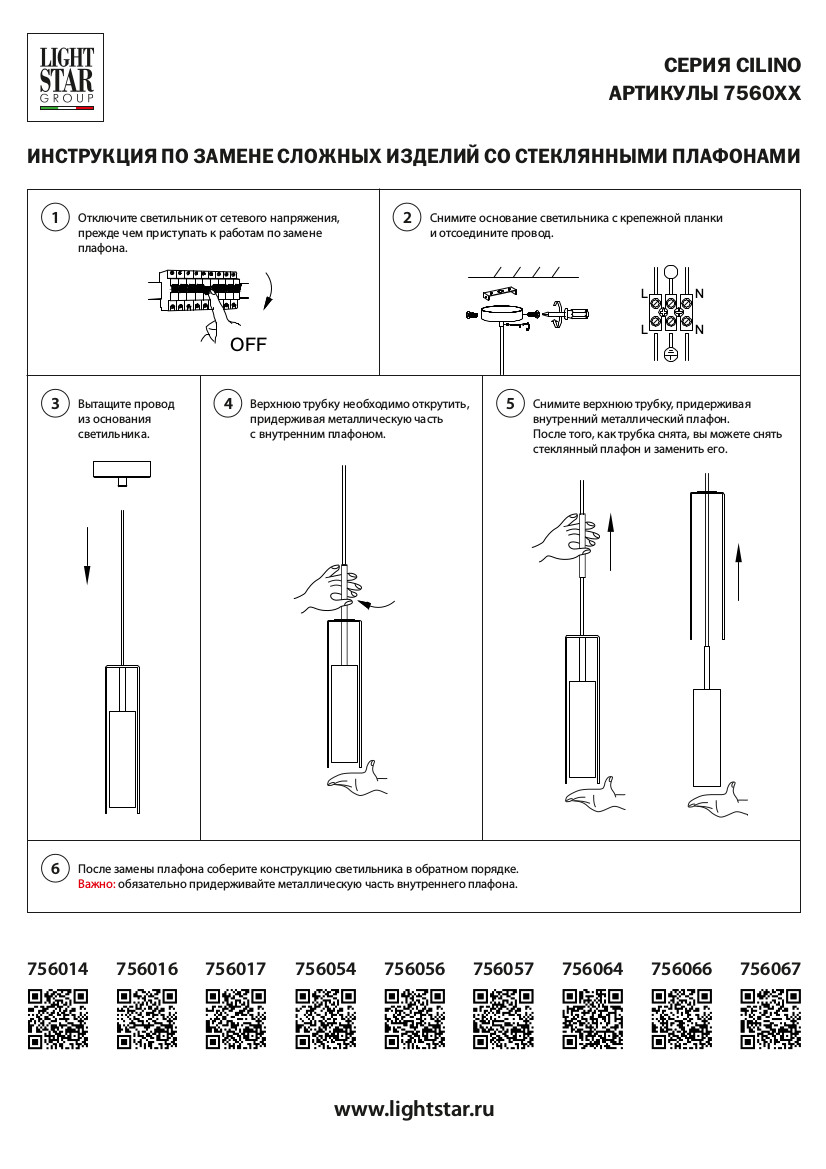 LIGHT STAR GROUP

СЕРИЯ CILINO
АРТИКУЛЫ 7560XX

ИНСТРУКЦИЯ ПО ЗАМЕНЕ СЛОЖНЫХ ИЗДЕЛИЙ СО СТЕКЛЯННЫМИ ПЛАФОНАМИ

1 Отключите светильник от сетевого напряжения, прежде чем приступать к работам по замене плафона.

OFF

2 Снимите основание светильника с крепежной планки и отсоедините провод.

L N
L N

3 Вытащите провод из основания светильника.

4 Верхнюю трубку необходимо открутить, придерживая металлическую часть с внутренним плафоном.

5 Снимите верхнюю трубку, придерживая внутренний металлический плафон. После того, как трубка снята, вы можете снять стеклянный плафон и заменить его.

6 После замены плафона соберите конструкцию светильника в обратном порядке.
Важно: обязательно придерживайте металлическую часть внутреннего плафона.

756014 756016 756017 756054 756056 756057 756064 756066 756067

www.lightstar.ru